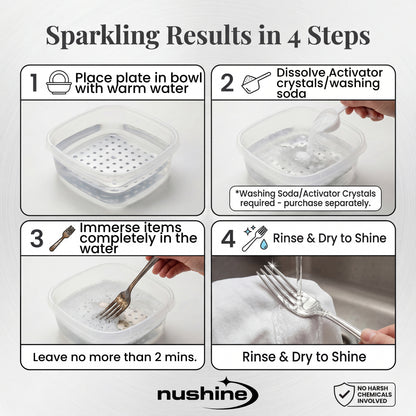 Sparkling Results in 4 Steps

1 Place plate in bowl with warm water

2 Dissolve Activator crystals/washing soda

*Washing Soda/Activator Crystals required - purchase separately.

3 Immerse items completely in the water

Leave no more than 2 mins.

4 Rinse & Dry to Shine

Rinse & Dry to Shine

nushine

NO HARSH CHEMICALS INVOLVED